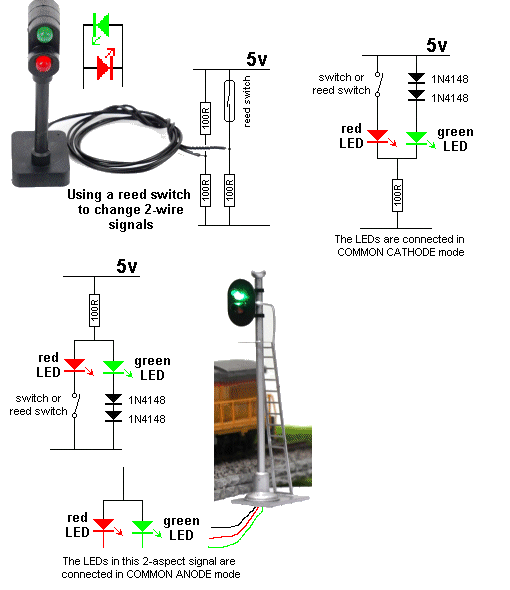 5v

100R

reed switch

100R

100R

Using a reed switch to change 2-wire signals

5v

switch or reed switch

1N4148

1N4148

red LED

green LED

100R

The LEDs are connected in COMMON CATHODE mode

5v

100R

red LED

green LED

switch or reed switch

1N4148

1N4148

red LED

green LED

The LEDs in this 2-aspect signal are connected in COMMON ANODE mode